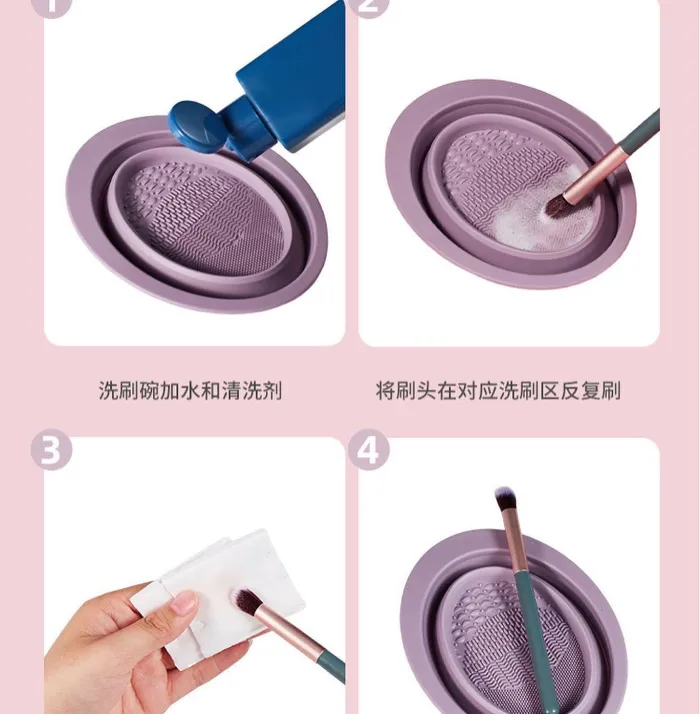 1

2

洗刷碗加水和清洗剂

将刷头在对应洗刷区反复刷

3

4